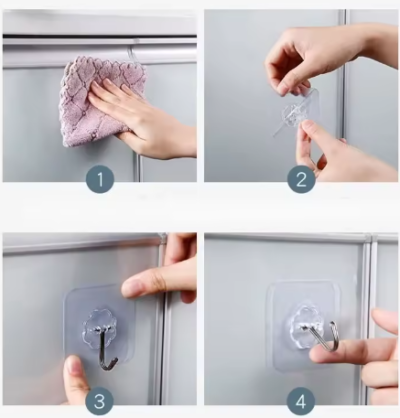 1

2

3

4